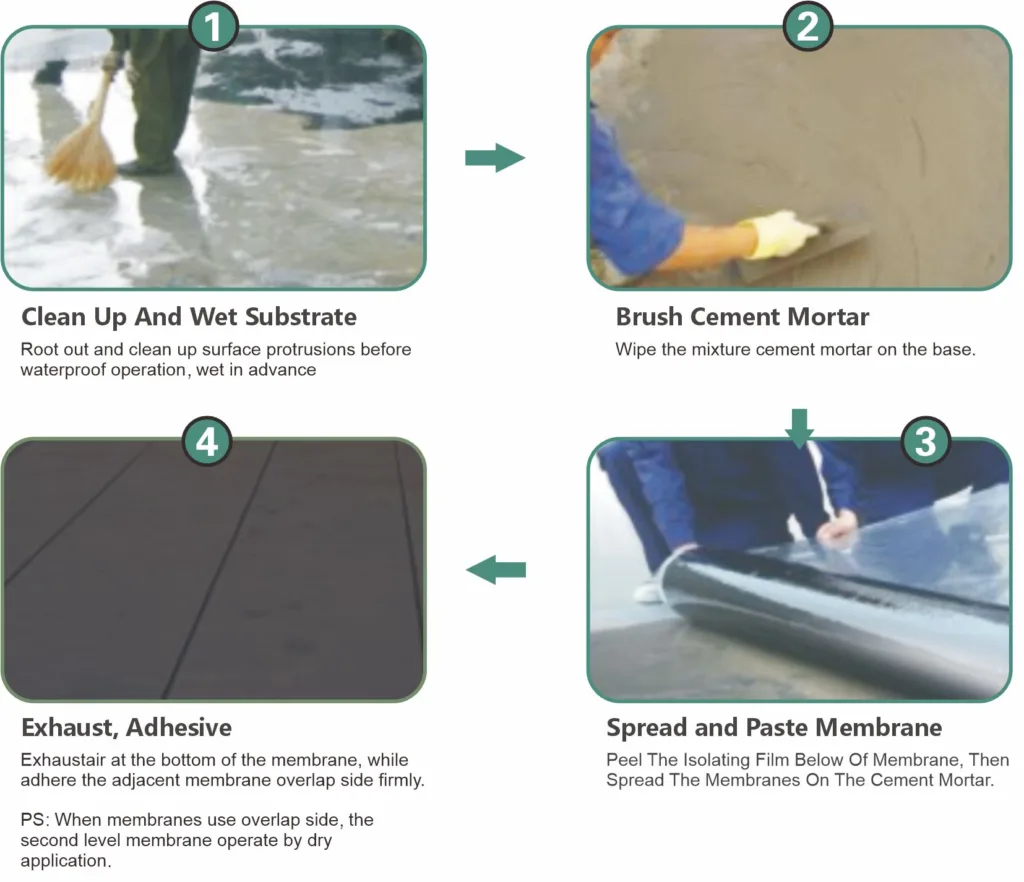 1

Clean Up And Wet Substrate

Root out and clean up surface protrusions before waterproof operation, wet in advance

2

Brush Cement Mortar

Wipe the mixture cement mortar on the base.

3

Spread and Paste Membrane

Peel The Isolating Film Below Of Membrane, Then Spread The Membranes On The Cement Mortar.

4

Exhaust, Adhesive

Exhaustair at the bottom of the membrane, while adhere the adjacent membrane overlap side firmly.

PS: When membranes use overlap side, the second level membrane operate by dry application.