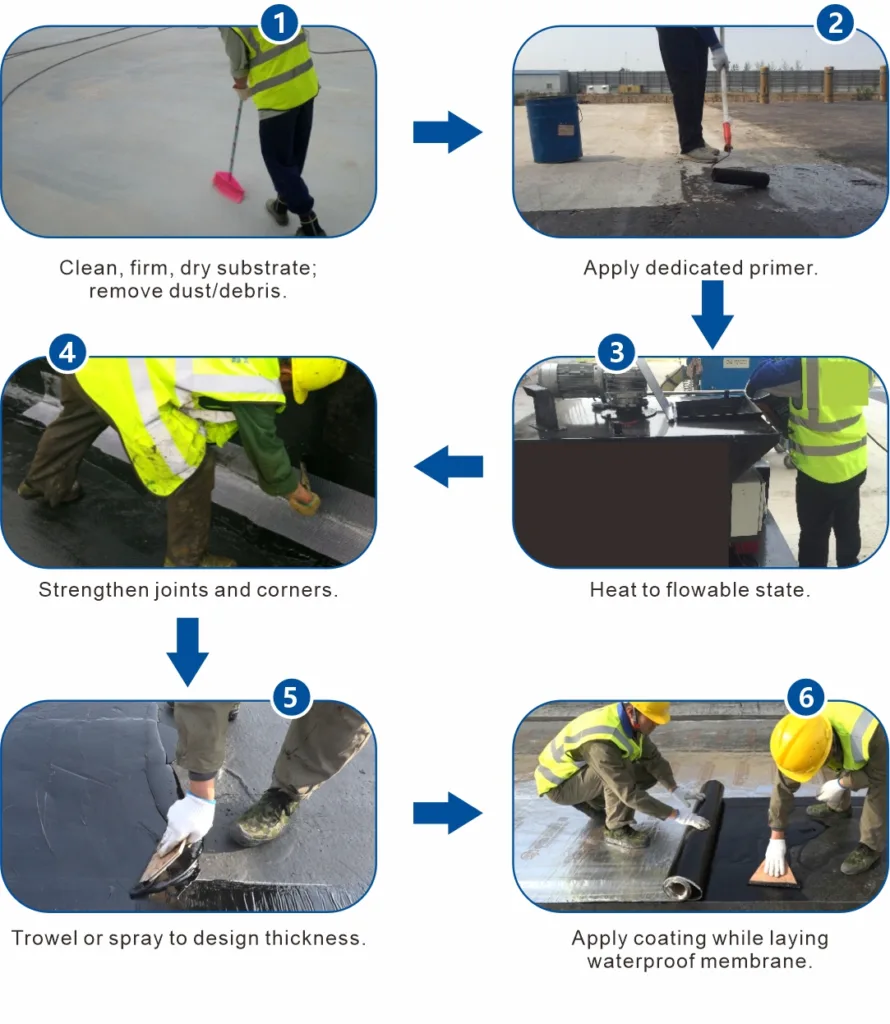 1

Clean, firm, dry substrate; remove dust/debris.

2

Apply dedicated primer.

3

Heat to flowable state.

4

Strengthen joints and corners.

5

Trowel or spray to design thickness.

6

Apply coating while laying waterproof membrane.